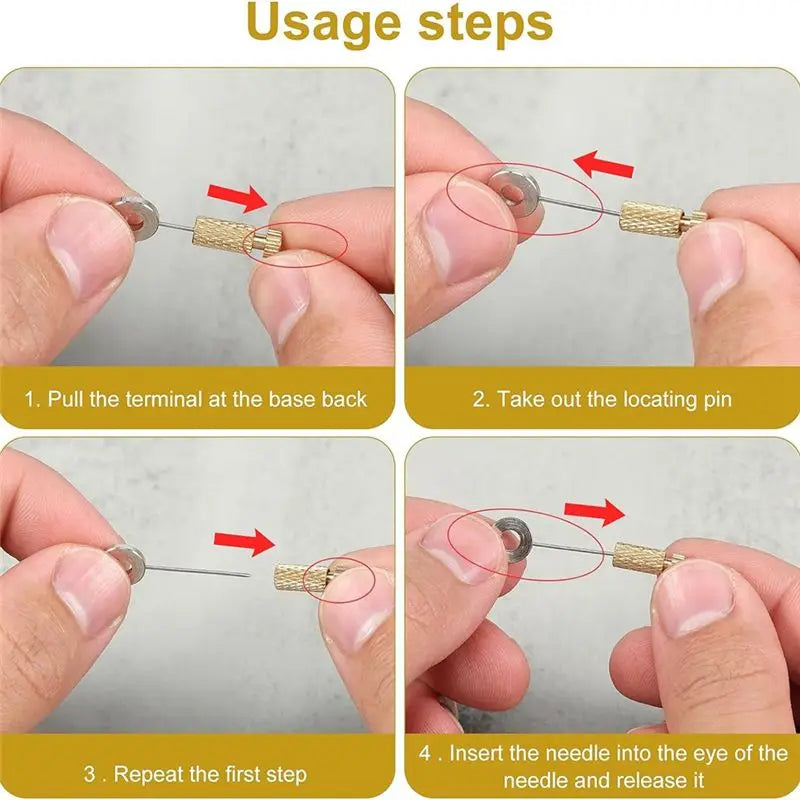 Usage steps

1. Pull the terminal at the base back

2. Take out the locating pin

3 . Repeat the first step

4 . Insert the needle into the eye of the needle and release it