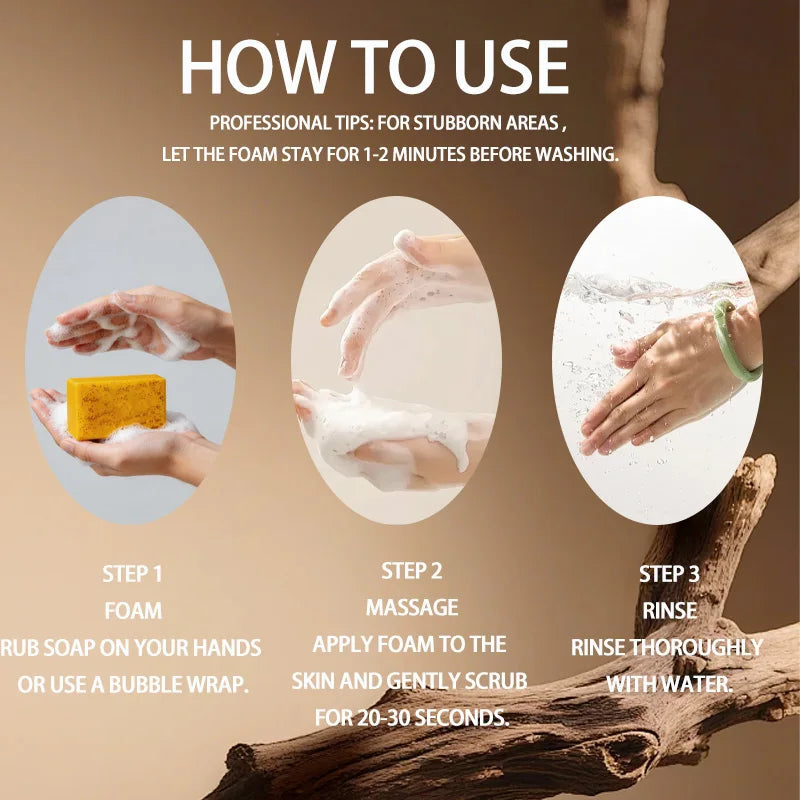 HOW TO USE

PROFESSIONAL TIPS: FOR STUBBORN AREAS , LET THE FOAM STAY FOR 1-2 MINUTES BEFORE WASHING.

STEP 1
FOAM
RUB SOAP ON YOUR HANDS OR USE A BUBBLE WRAP.

STEP 2
MASSAGE
APPLY FOAM TO THE SKIN AND GENTLY SCRUB FOR 20-30 SECONDS.

STEP 3
RINSE
RINSE THOROUGHLY WITH WATER.