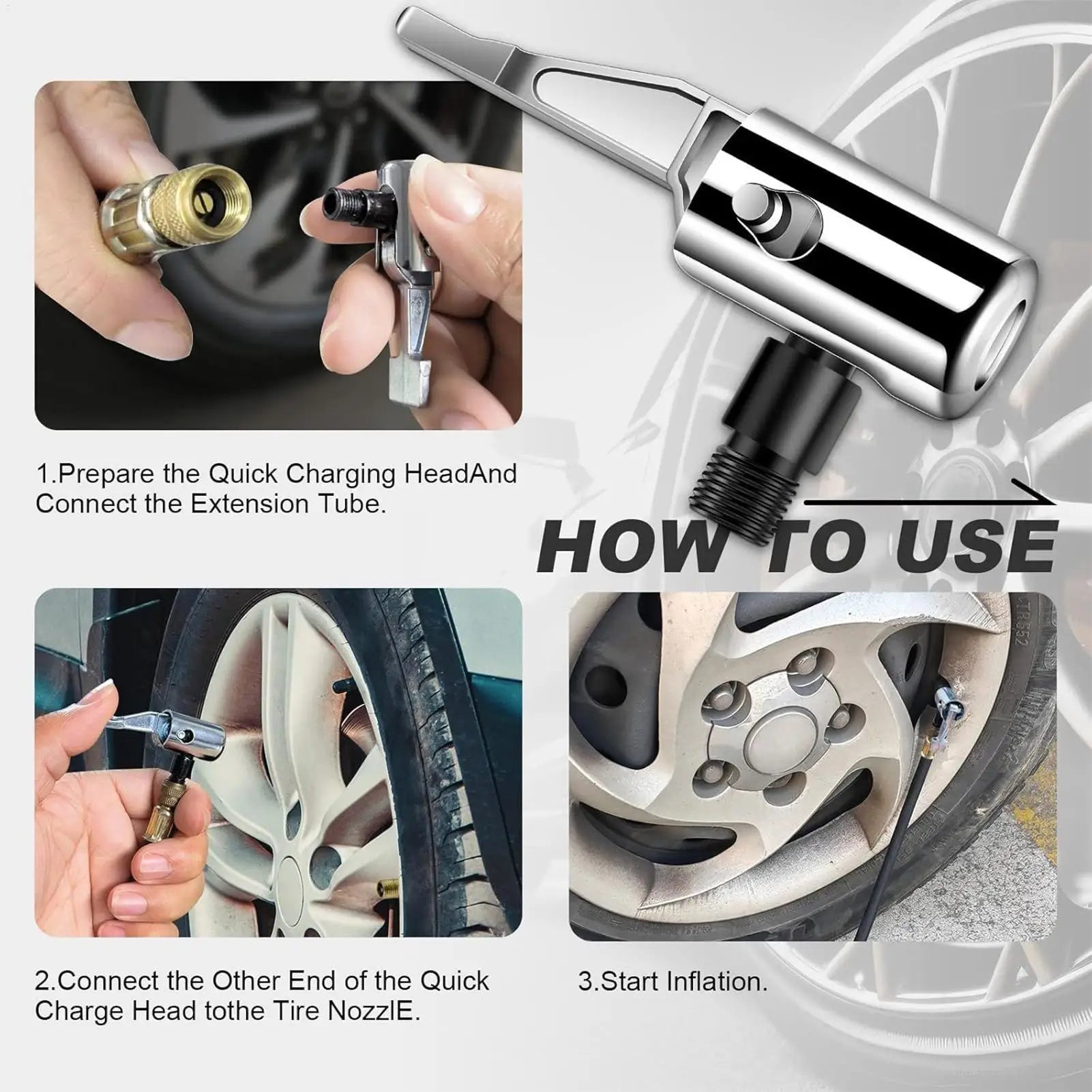 1.Prepare the Quick Charging HeadAnd Connect the Extension Tube.

HOW TO USE

2.Connect the Other End of the Quick Charge Head tothe Tire NozzlE.

3.Start Inflation.