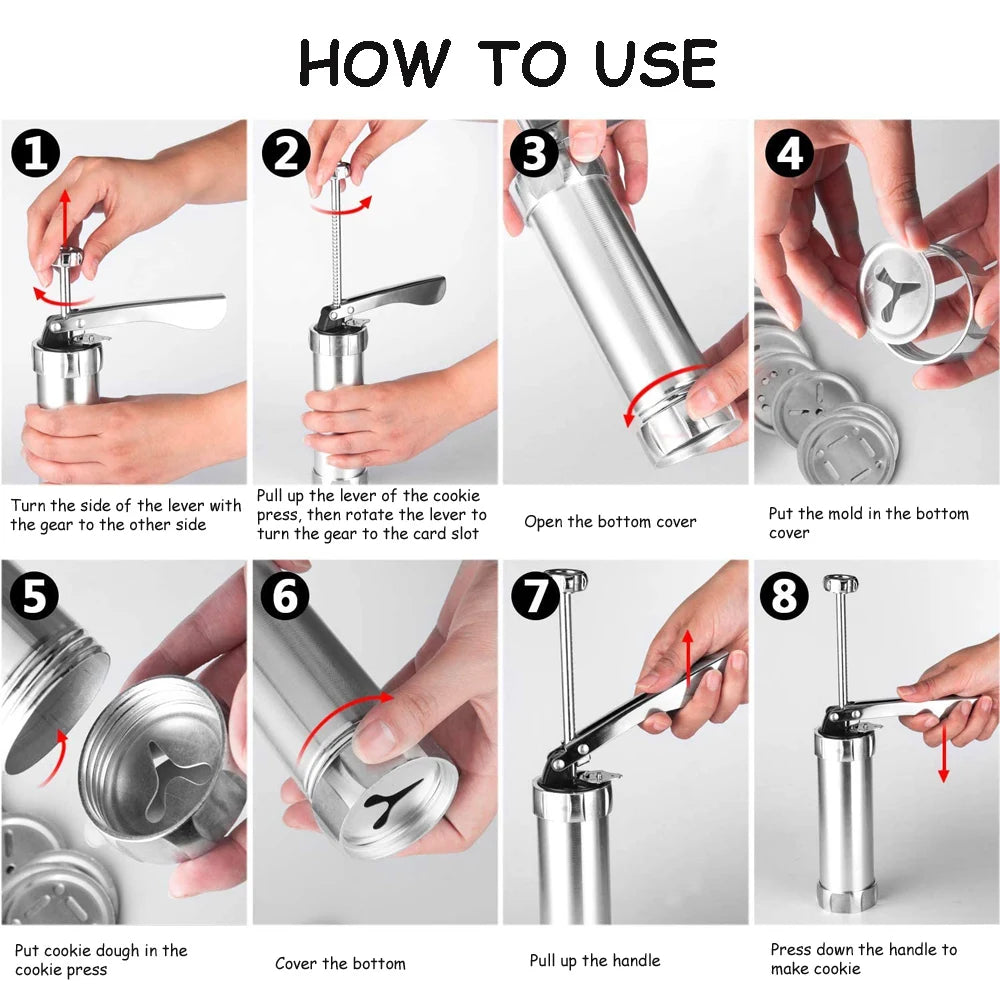 HOW TO USE

1

Turn the side of the lever with the gear to the other side

2

Pull up the lever of the cookie press, then rotate the lever to turn the gear to the card slot

3

Open the bottom cover

4

Put the mold in the bottom cover

5

Put cookie dough in the cookie press

6

Cover the bottom

7

Pull up the handle

8

Press down the handle to make cookie