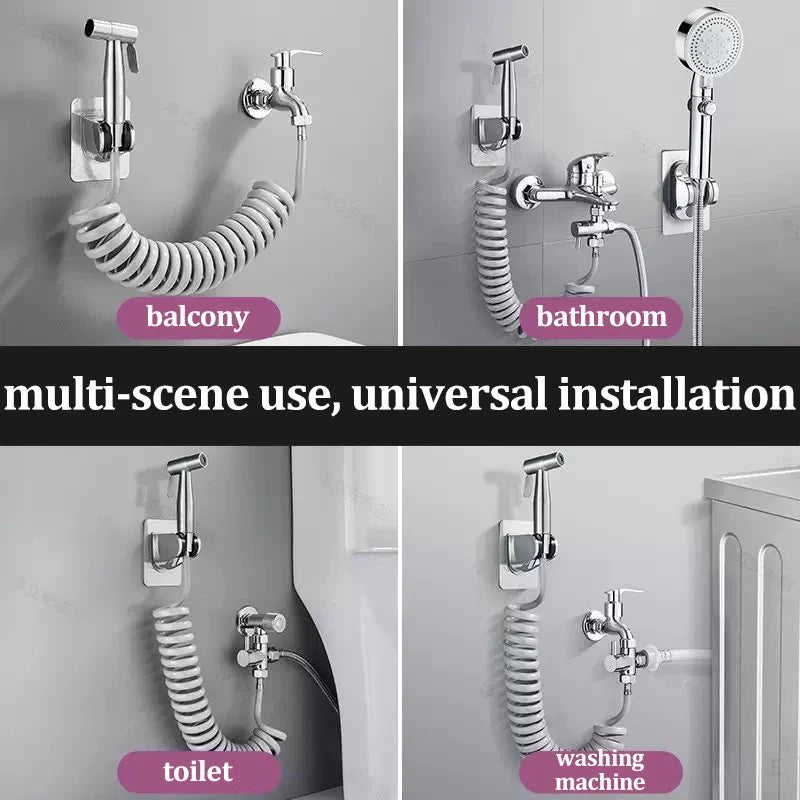 balcony

bathroom

multi-scene use, universal installation

toilet

washing machine