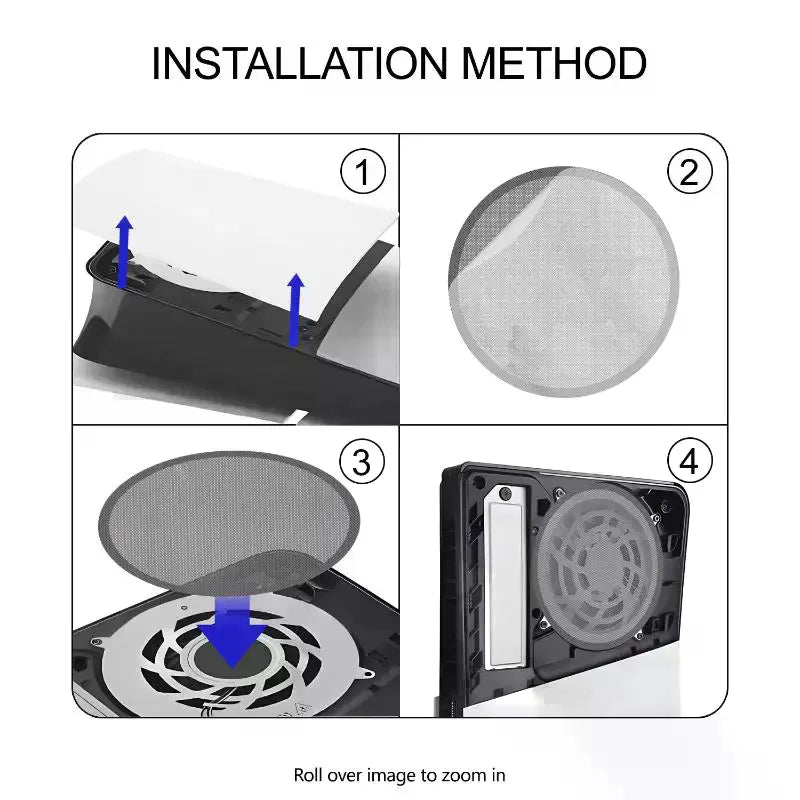 INSTALLATION METHOD

1

2

3

4

Roll over image to zoom in