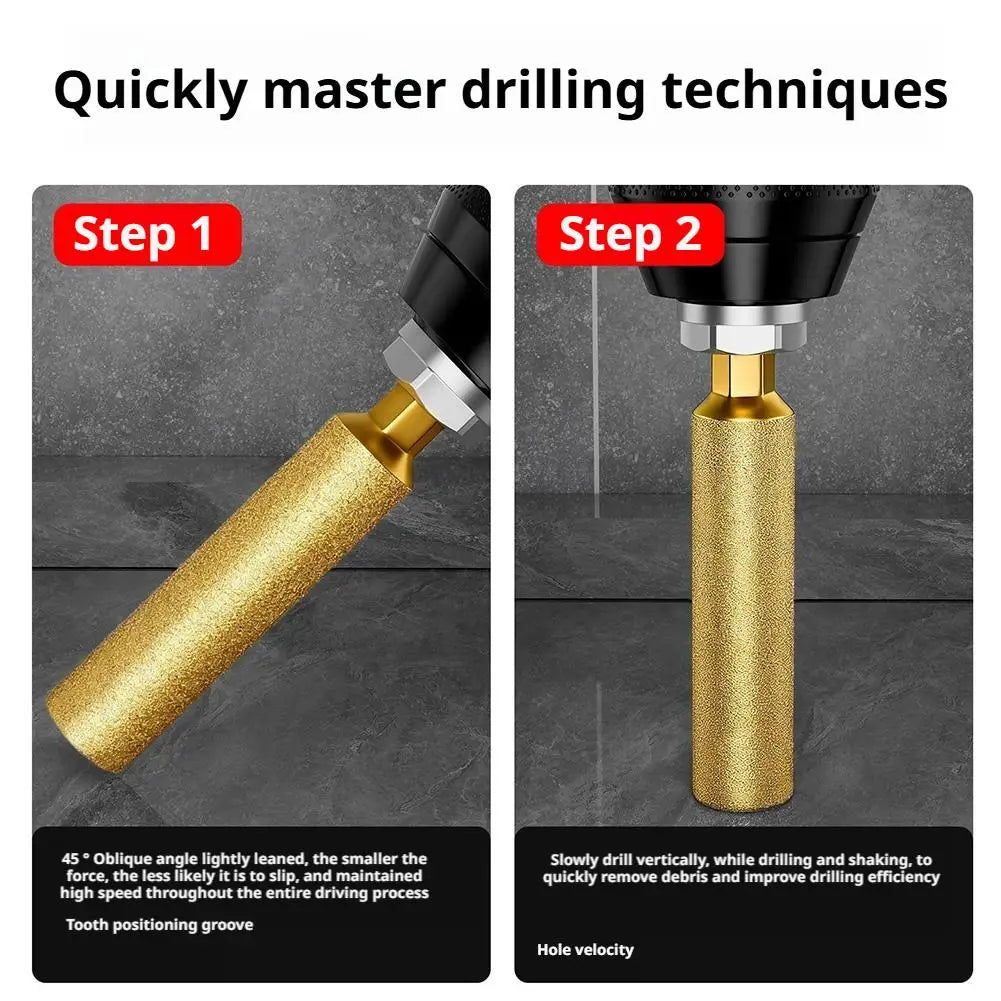 Quickly master drilling techniques

Step 1

45 ° Oblique angle lightly leaned, the smaller the force, the less likely it is to slip, and maintained high speed throughout the entire driving process

Tooth positioning groove

Step 2

Slowly drill vertically, while drilling and shaking, to quickly remove debris and improve drilling efficiency

Hole velocity