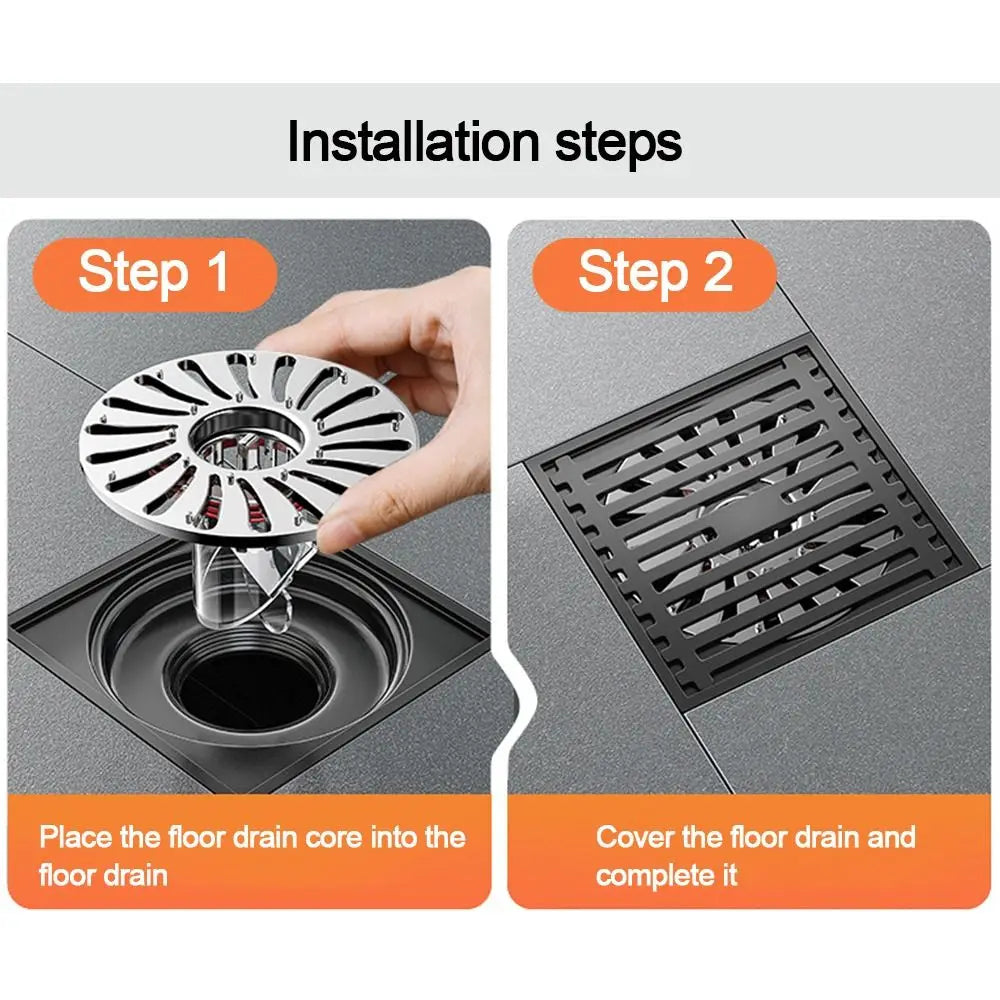 Installation steps

Step 1

Place the floor drain core into the floor drain

Step 2

Cover the floor drain and complete it