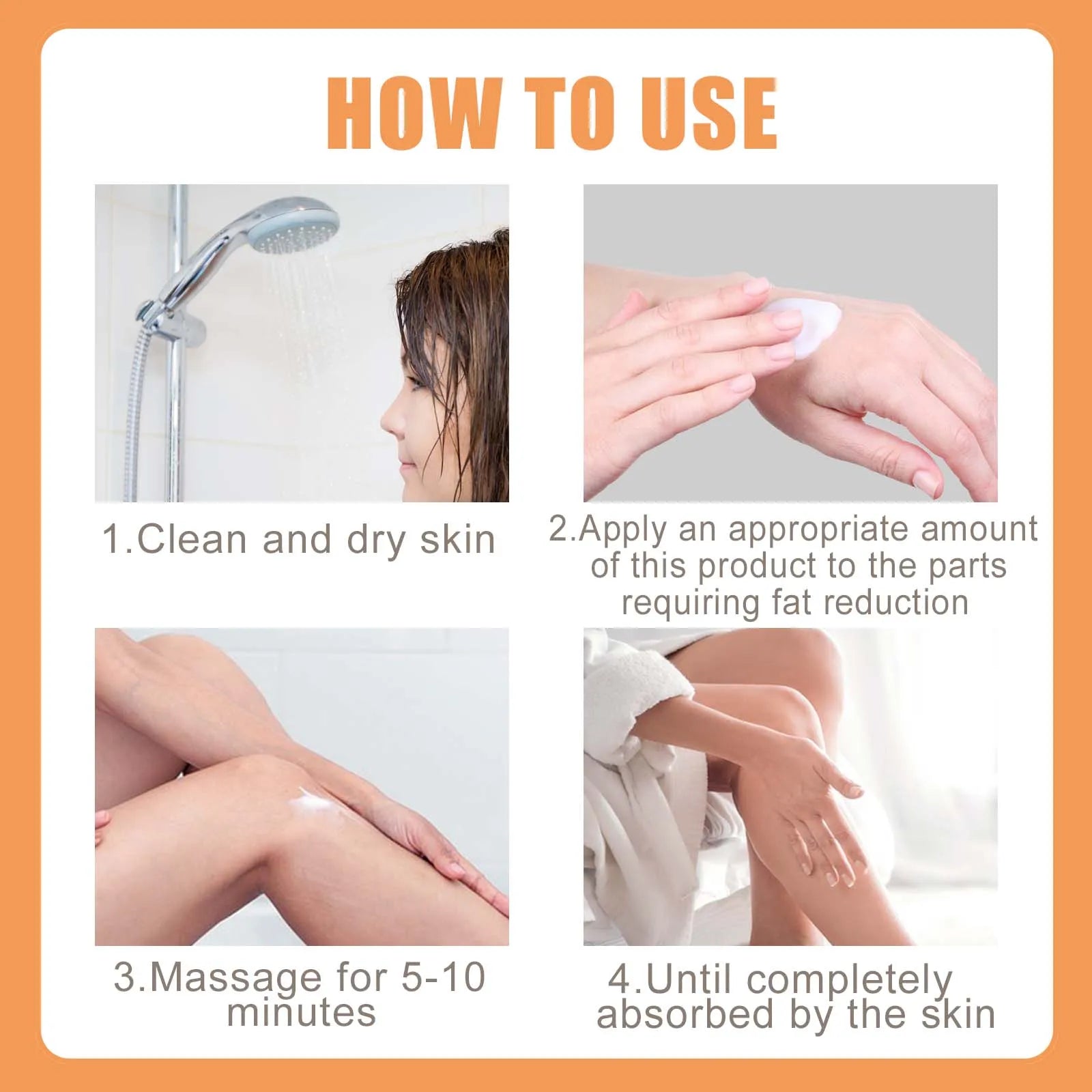 HOW TO USE

1.Clean and dry skin

2.Apply an appropriate amount of this product to the parts requiring fat reduction

3.Massage for 5-10 minutes

4.Until completely absorbed by the skin