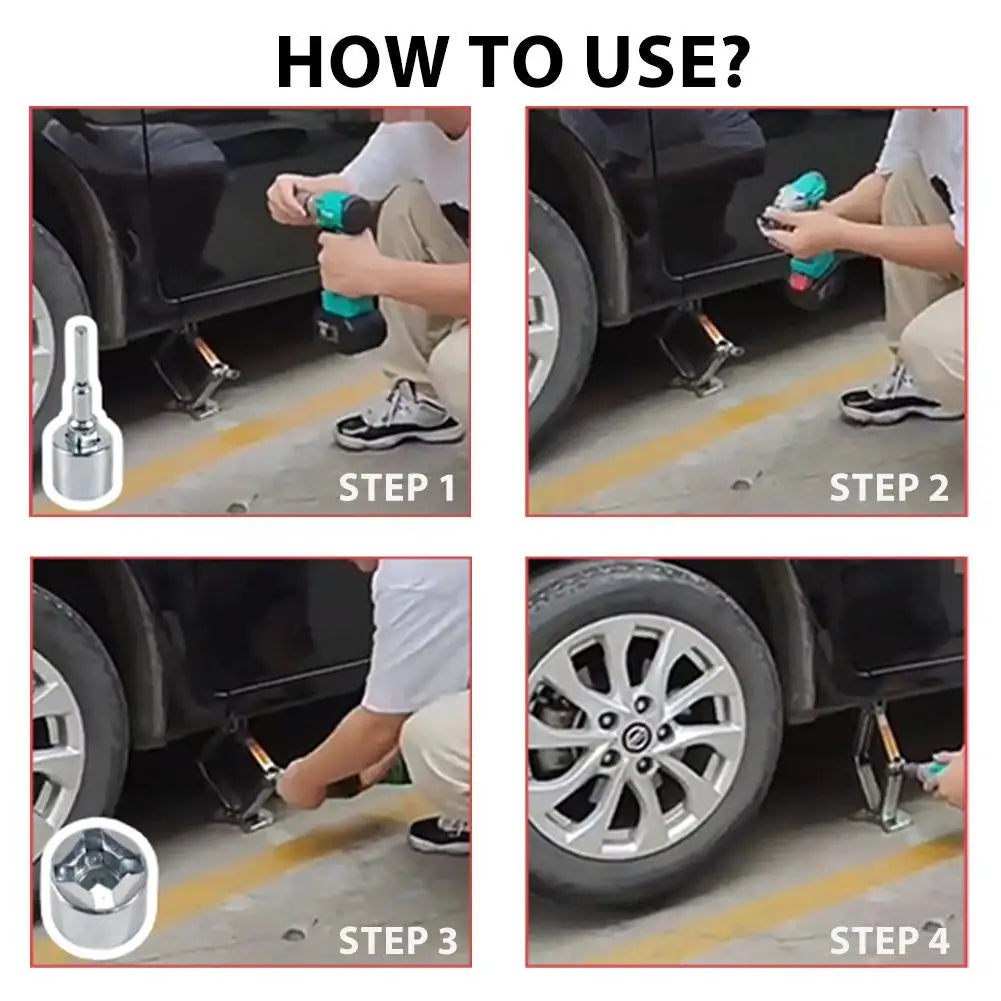 HOW TO USE?

STEP 1

STEP 2

STEP 3

STEP 4