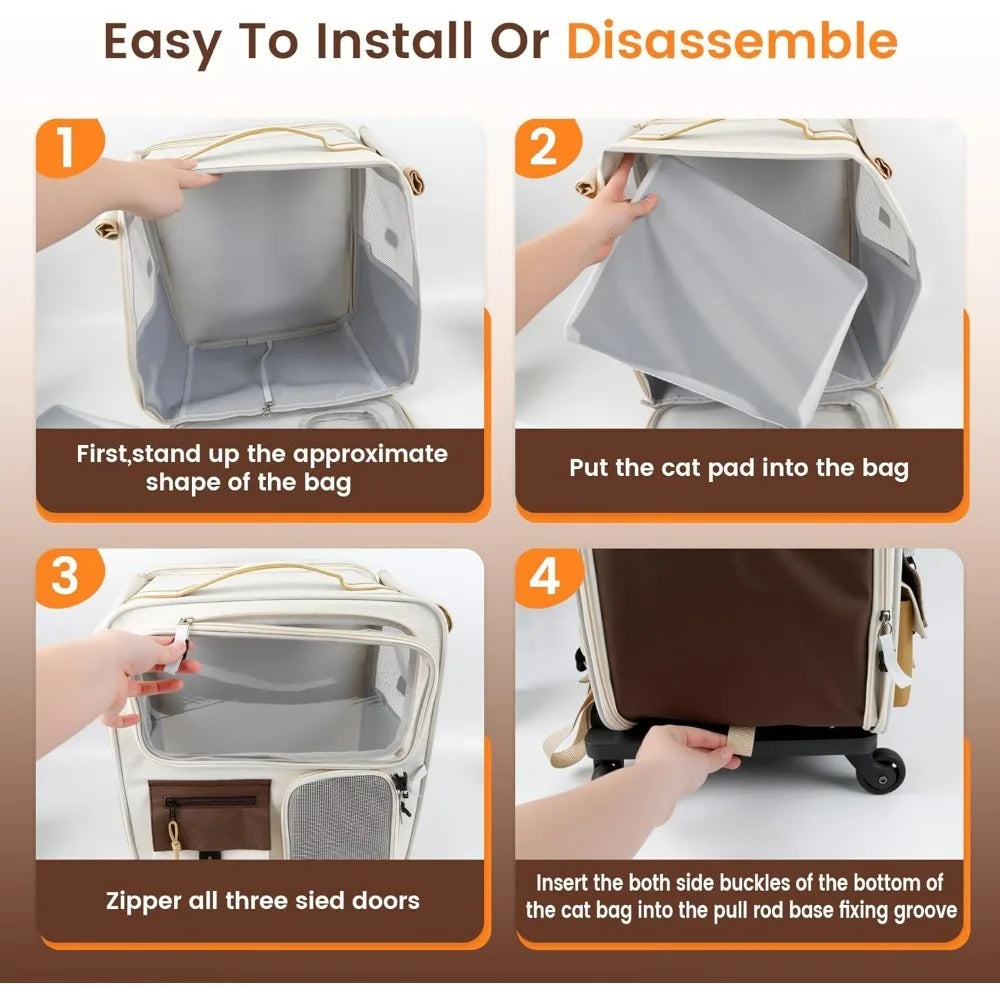 Easy To Install Or Disassemble

1

First,stand up the approximate shape of the bag

2

Put the cat pad into the bag

3

Zipper all three sied doors

4

Insert the both side buckles of the bottom of the cat bag into the pull rod base fixing groove