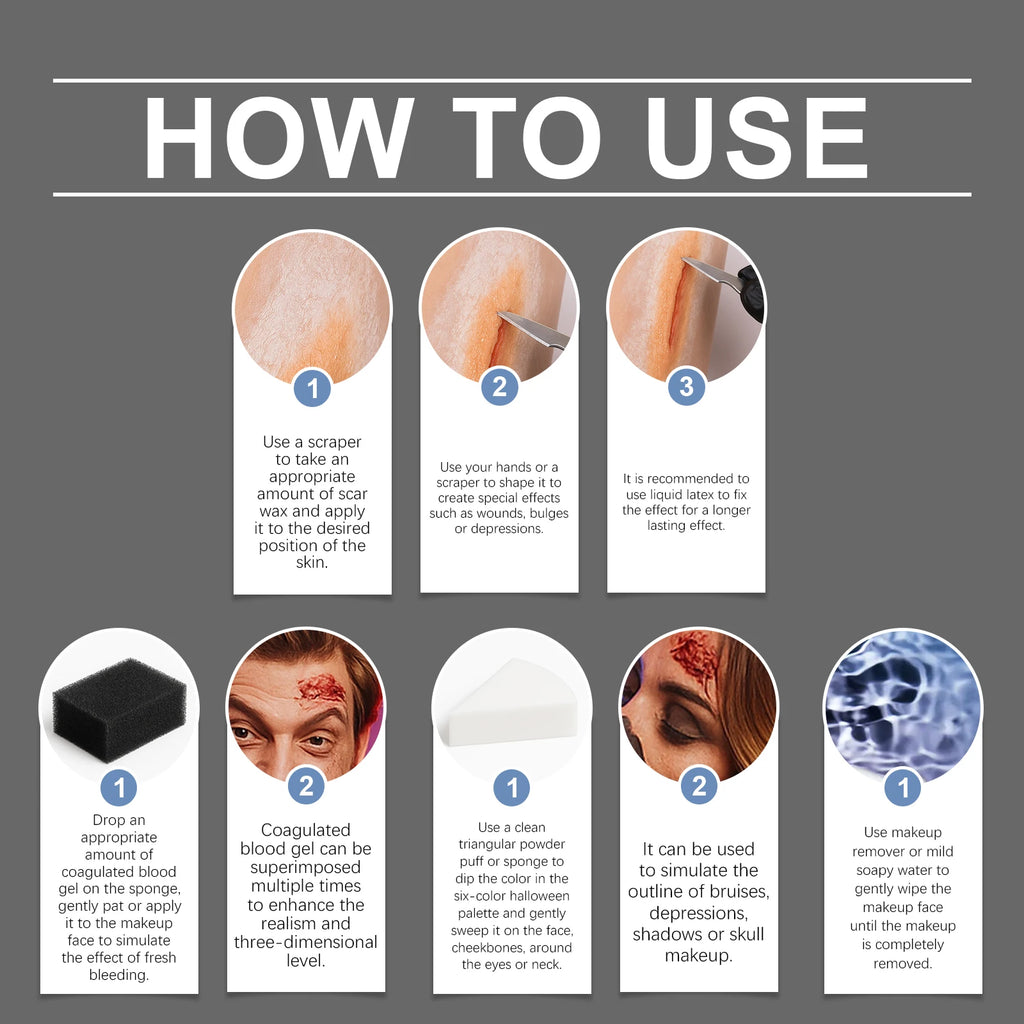 HOW TO USE

1
Use a scraper to take an appropriate amount of scar wax and apply it to the desired position of the skin.

2
Use your hands or a scraper to shape it to create special effects such as wounds, bulges or depressions.

3
It is recommended to use liquid latex to fix the effect for a longer lasting effect.

1
Drop an appropriate amount of coagulated blood gel on the sponge, gently pat or apply it to the makeup face to simulate the effect of fresh bleeding.

2
Coagulated blood gel can be superimposed multiple times to enhance the realism and three-dimensional level.

1
Use a clean triangular powder puff or sponge to dip the color in the six-color halloween palette and gently sweep it on the face, cheekbones, around the eyes or neck.

2
It can be used to simulate the outline of bruises, depressions, shadows or skull makeup.

1
Use makeup remover or mild soapy water to gently wipe the makeup face until the makeup is completely removed.