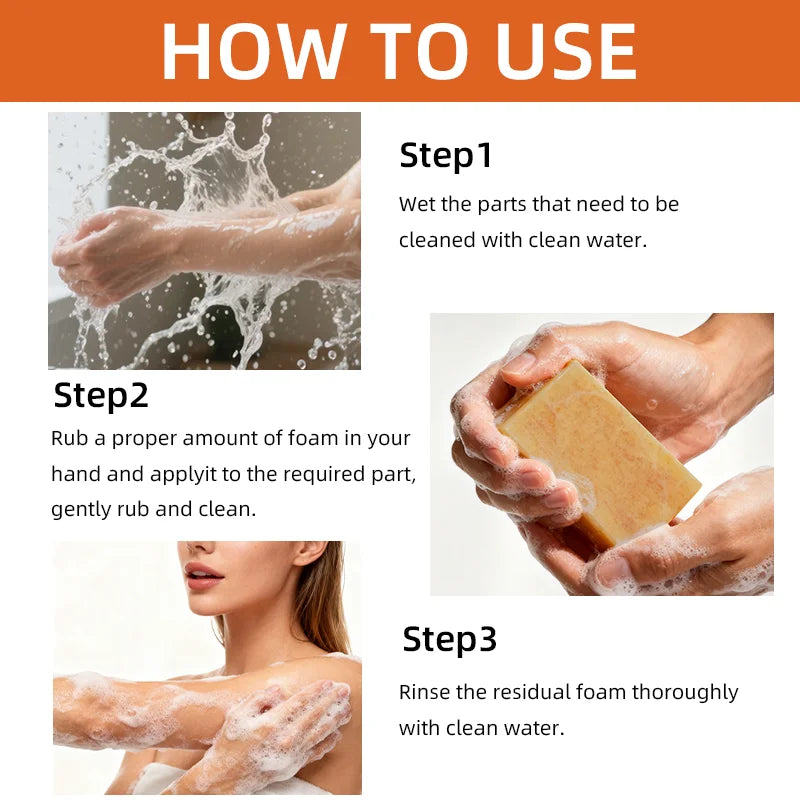 HOW TO USE

Step1

Wet the parts that need to be cleaned with clean water.

Step2

Rub a proper amount of foam in your hand and applyit to the required part, gently rub and clean.

Step3

Rinse the residual foam thoroughly with clean water.